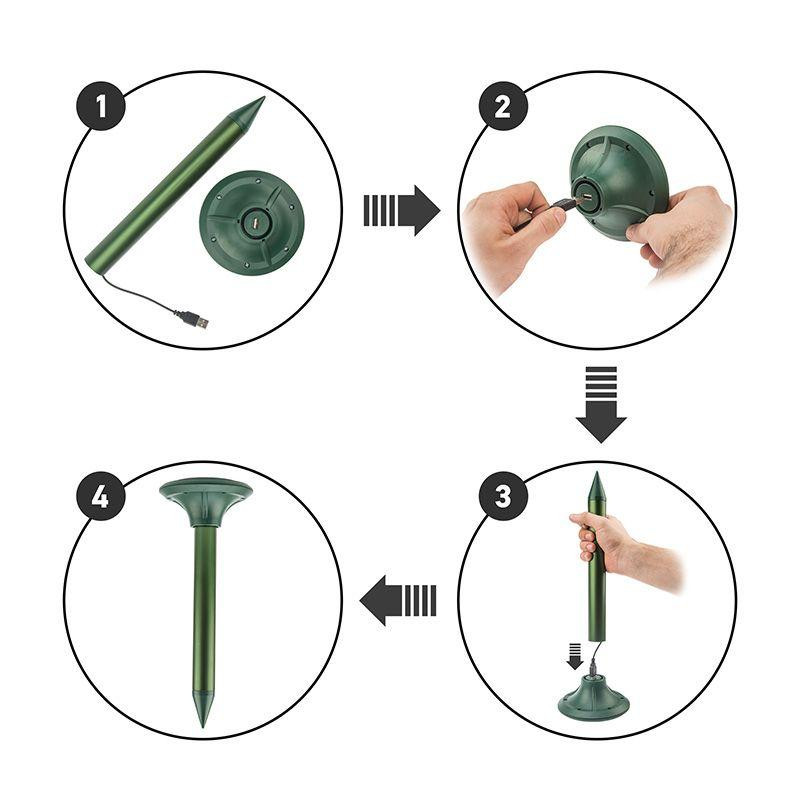 1

2

3

4